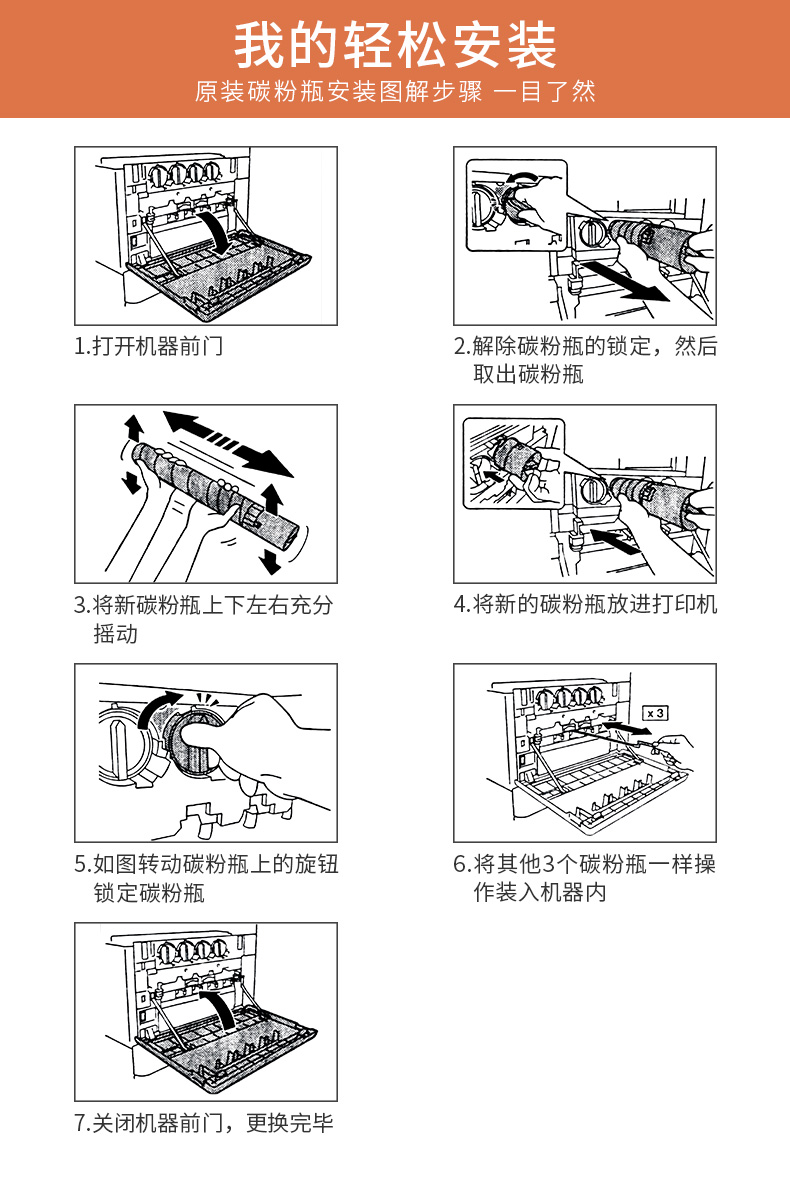 我的轻松安装
原装碳粉瓶安装图解步骤 一目了然

1.打开机器前门

2.解除碳粉瓶的锁定，然后取出碳粉瓶

3.将新碳粉瓶上下左右充分摇动

4.将新的碳粉瓶放进打印机

5.如图转动碳粉瓶上的旋钮锁定碳粉瓶

x 3

6.将其他3个碳粉瓶一样操作装入机器内

7.关闭机器前门，更换完毕